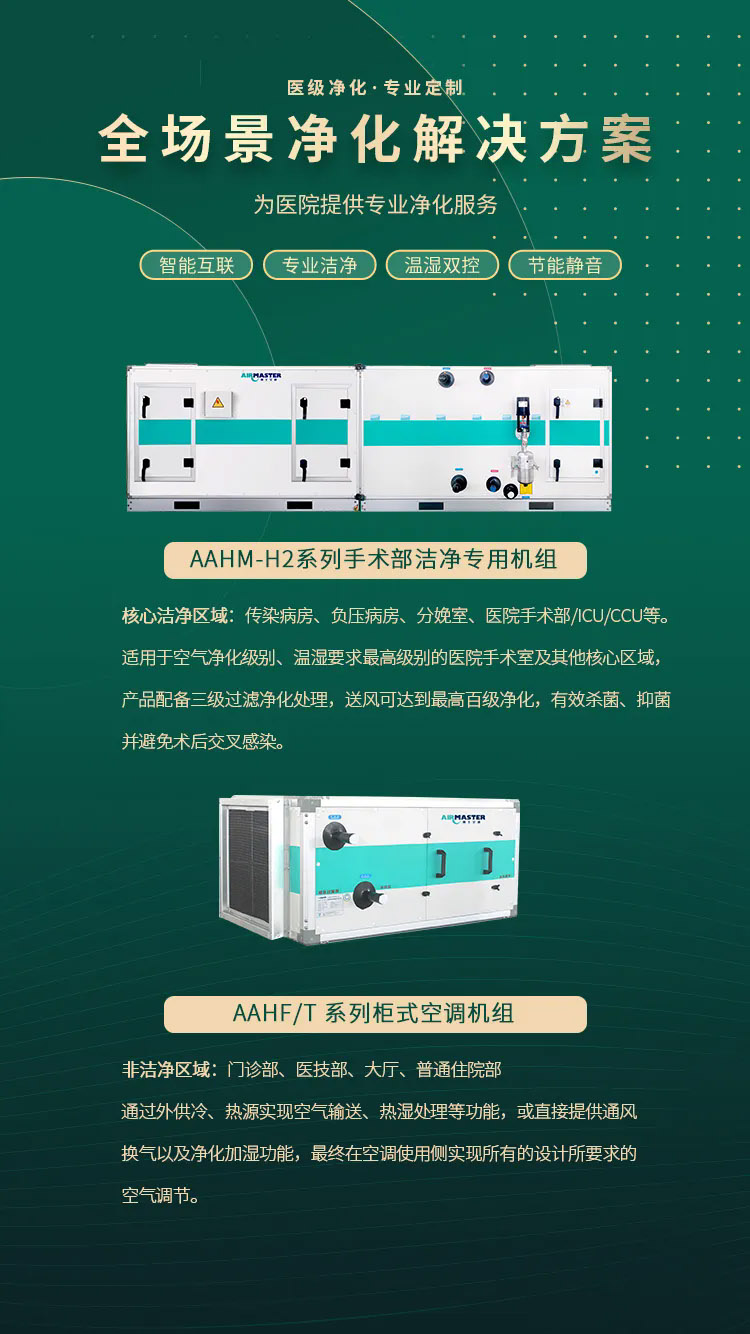 医级净化·专业定制

全场景净化解决方案

为医院提供专业净化服务

智能互联 专业洁净 温湿双控 节能静音

AIRMASTER

AAHM-H2系列手术部洁净专用机组

核心洁净区域：传染病房、负压病房、分娩室、医院手术部/ICU/CCU等。适用于空气净化级别、温湿要求最高级别的医院手术室及其他核心区域，产品配备三级过滤净化处理，送风可达到最高百级净化，有效杀菌、抑菌并避免术后交叉感染。

AIRMASTER

AAHF/T 系列柜式空调机组

非洁净区域：门诊部、医技部、大厅、普通住院部
通过外供冷、热源实现空气输送、热湿处理等功能，或直接提供通风换气以及净化加湿功能，最终在空调使用侧实现所有的设计所要求的空气调节。